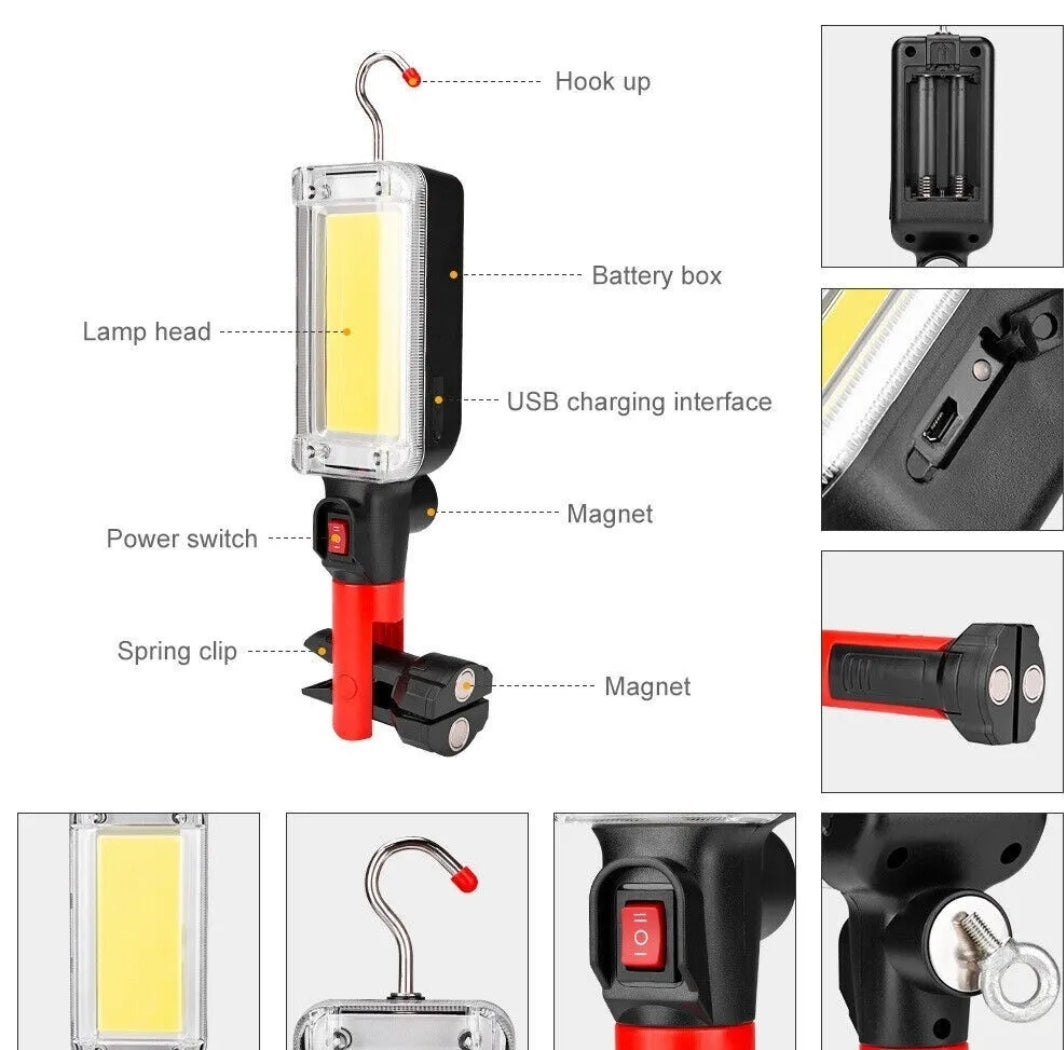 Hook up

Battery box

Lamp head

USB charging interface

Magnet

Power switch

Spring clip

Magnet